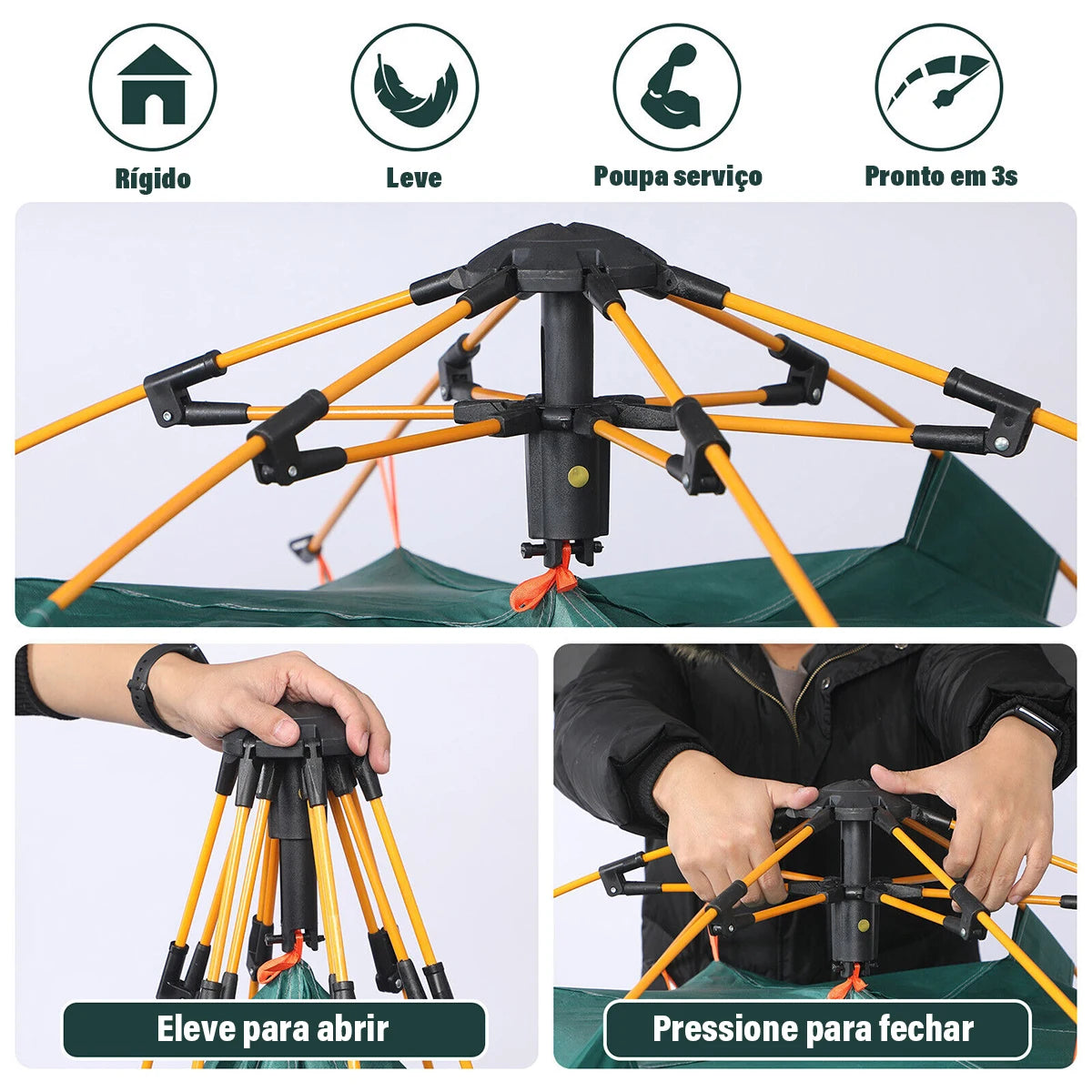 Rígido

Leve

Poupa serviço

Pronto em 3s

Eleve para abrir

Pressione para fechar